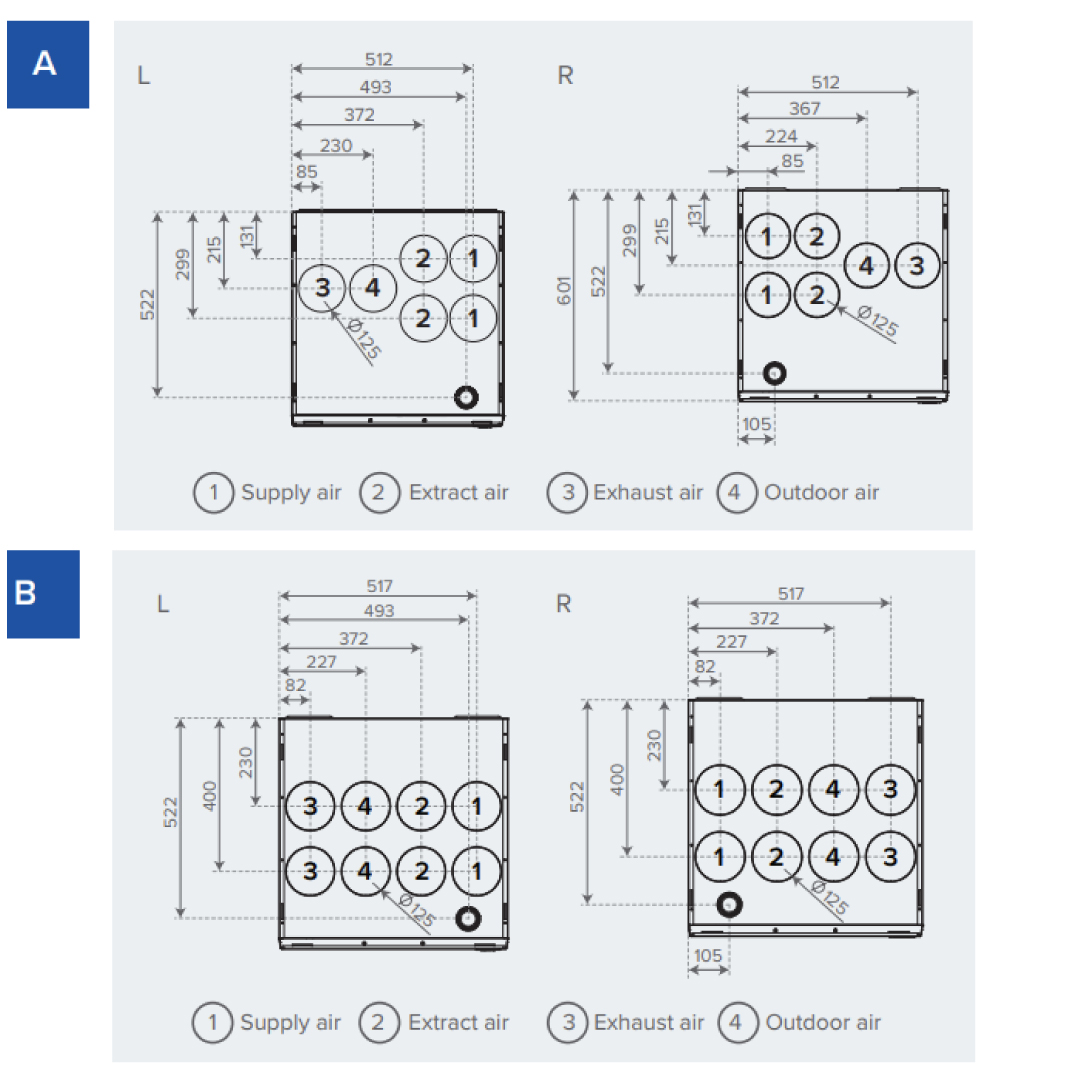 A

L

512
493
372
230
85
522
299
215
131
3 4 2 1
2 1
Ø125

R

512
367
224
85
601
522
299
215
131
1 2 4 3
1 2
Ø125
105

1 Supply air 2 Extract air 3 Exhaust air 4 Outdoor air

B

L

517
493
372
227
82
522
400
230
3 4 2 1
3 4 2 1
Ø125

R

517
372
227
82
522
400
230
1 2 4 3
1 2 4 3
Ø125
105

1 Supply air 2 Extract air 3 Exhaust air 4 Outdoor air